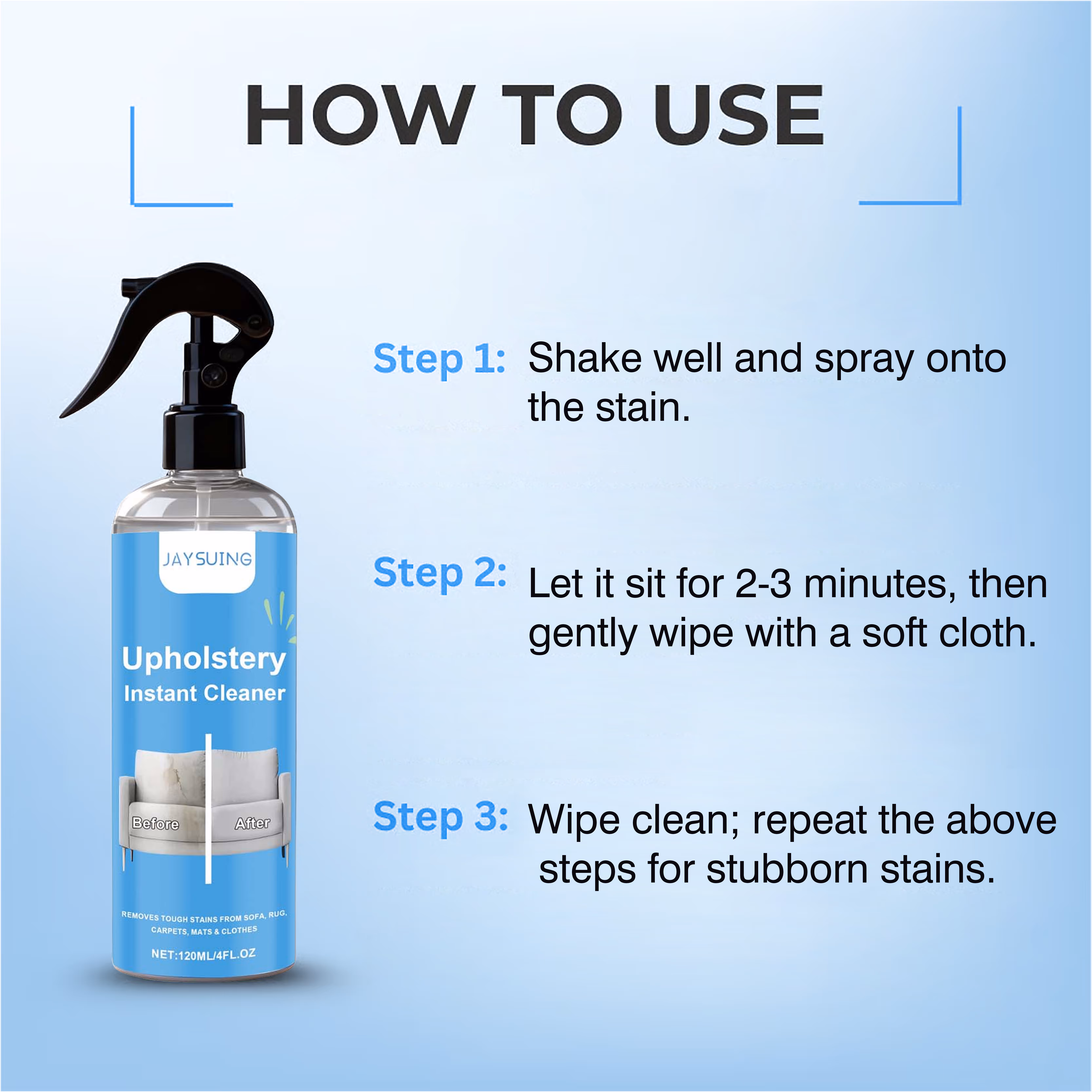 HOW TO USE

JAYSUING

Upholstery
Instant Cleaner

Before
After

REMOVES TOUGH STAINS FROM SOFA, RUG, CARPETS, MATS & CLOTHES

NET:120ML/4FL.OZ

Step 1: Shake well and spray onto the stain.

Step 2: Let it sit for 2-3 minutes, then gently wipe with a soft cloth.

Step 3: Wipe clean; repeat the above steps for stubborn stains.