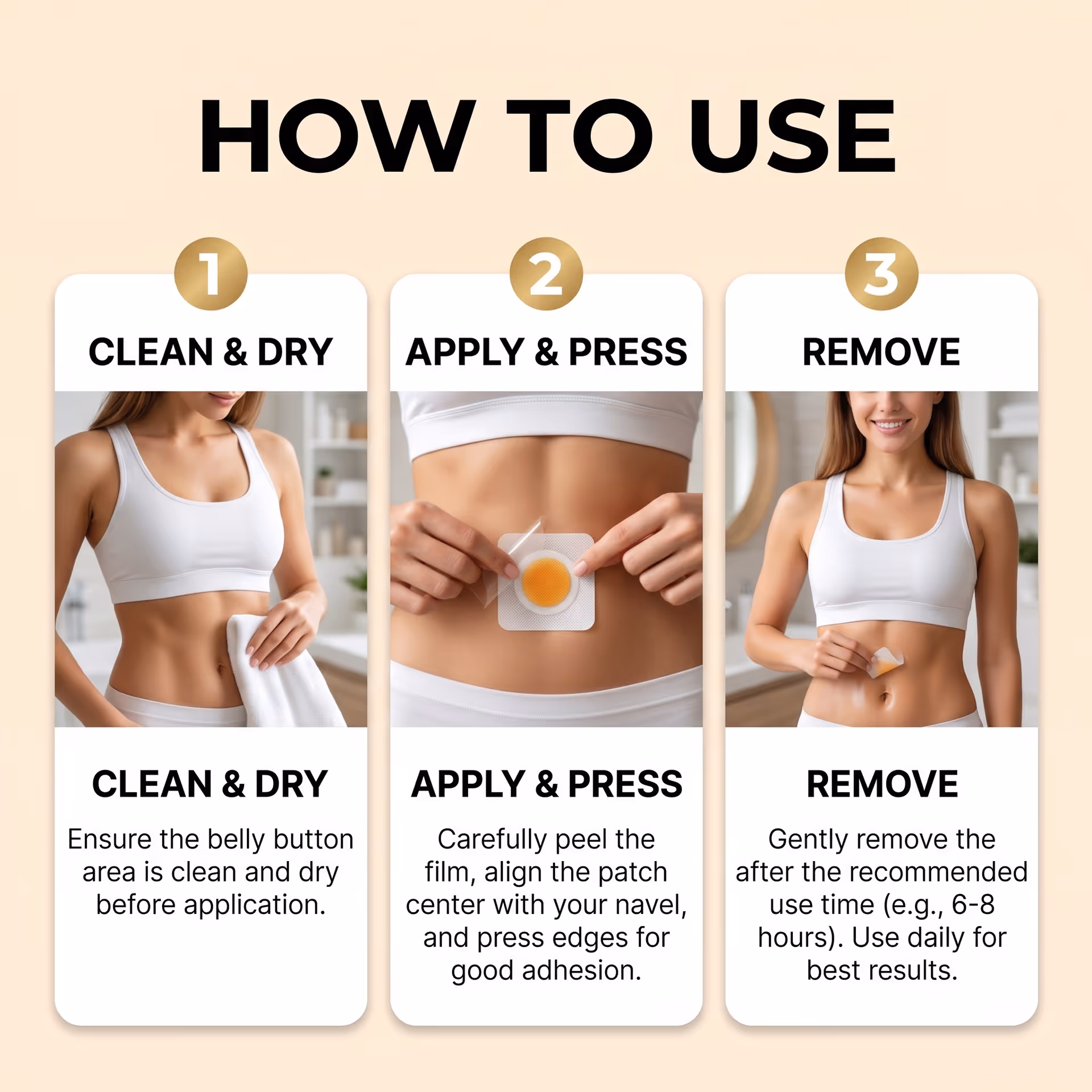 HOW TO USE

1

CLEAN & DRY

CLEAN & DRY

Ensure the belly button area is clean and dry before application.

2

APPLY & PRESS

APPLY & PRESS

Carefully peel the film, align the patch center with your navel, and press edges for good adhesion.

3

REMOVE

REMOVE

Gently remove the after the recommended use time (e.g., 6-8 hours). Use daily for best results.